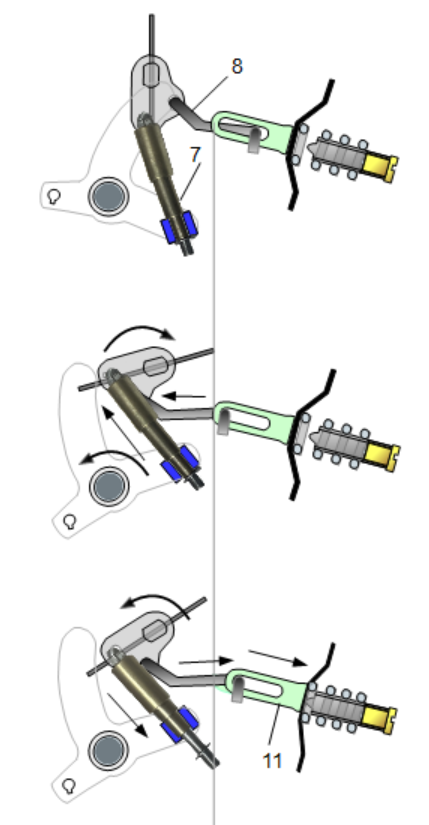 8
7
11